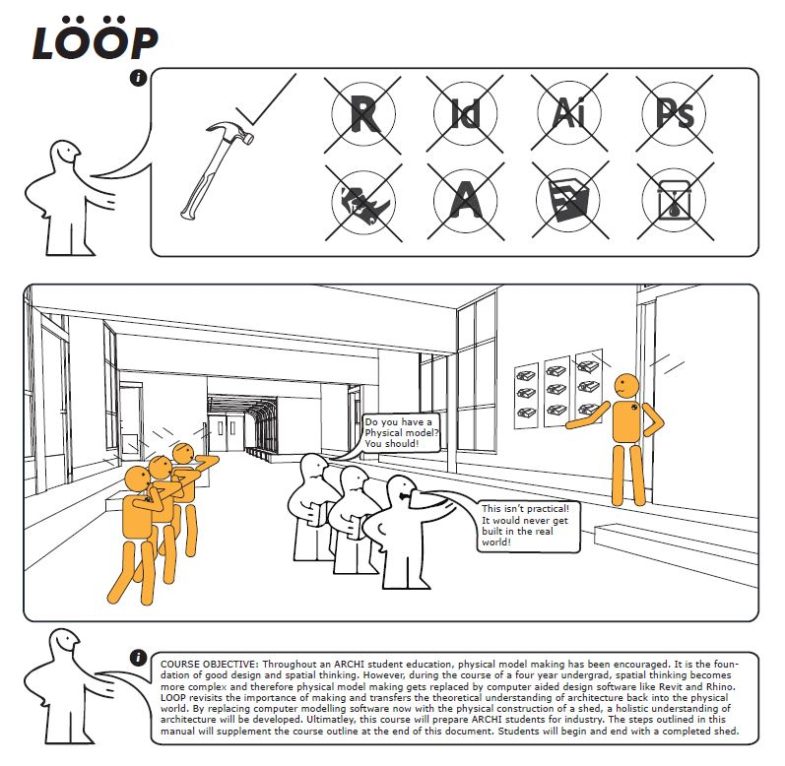 LÖÖP

i

R Id Ai Ps

A

Do you have a Physical model? You should!

This isn't practical! It would never get built in the real world!

i

COURSE OBJECTIVE: Throughout an ARCHI student education, physical model making has been encouraged. It is the foundation of good design and spatial thinking. However, during the course of a four year undergrad, spatial thinking becomes more complex and therefore physical model making gets replaced by computer aided design software like Revit and Rhino. LOOP revisits the importance of making and transfers the theoretical understanding of architecture back into the physical world. By replacing computer modelling software now with the physical construction of a shed, a holistic understanding of architecture will be developed. Ultimatley, this course will prepare ARCHI students for industry. The steps outlined in this manual will supplement the course outline at the end of this document. Students will begin and end with a completed shed.